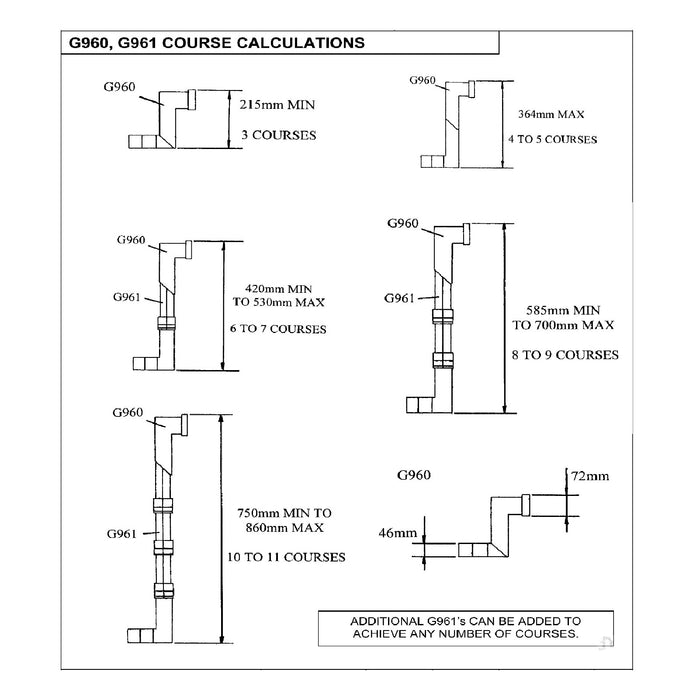 G960, G961 COURSE CALCULATIONS

G960

215mm MIN

3 COURSES

G960

364mm MAX

4 TO 5 COURSES

G960

G961

420mm MIN TO 530mm MAX

6 TO 7 COURSES

G960

G961

585mm MIN TO 700mm MAX

8 TO 9 COURSES

G960

G961

750mm MIN TO 860mm MAX

10 TO 11 COURSES

G960

72mm

46mm

ADDITIONAL G961's CAN BE ADDED TO ACHIEVE ANY NUMBER OF COURSES.